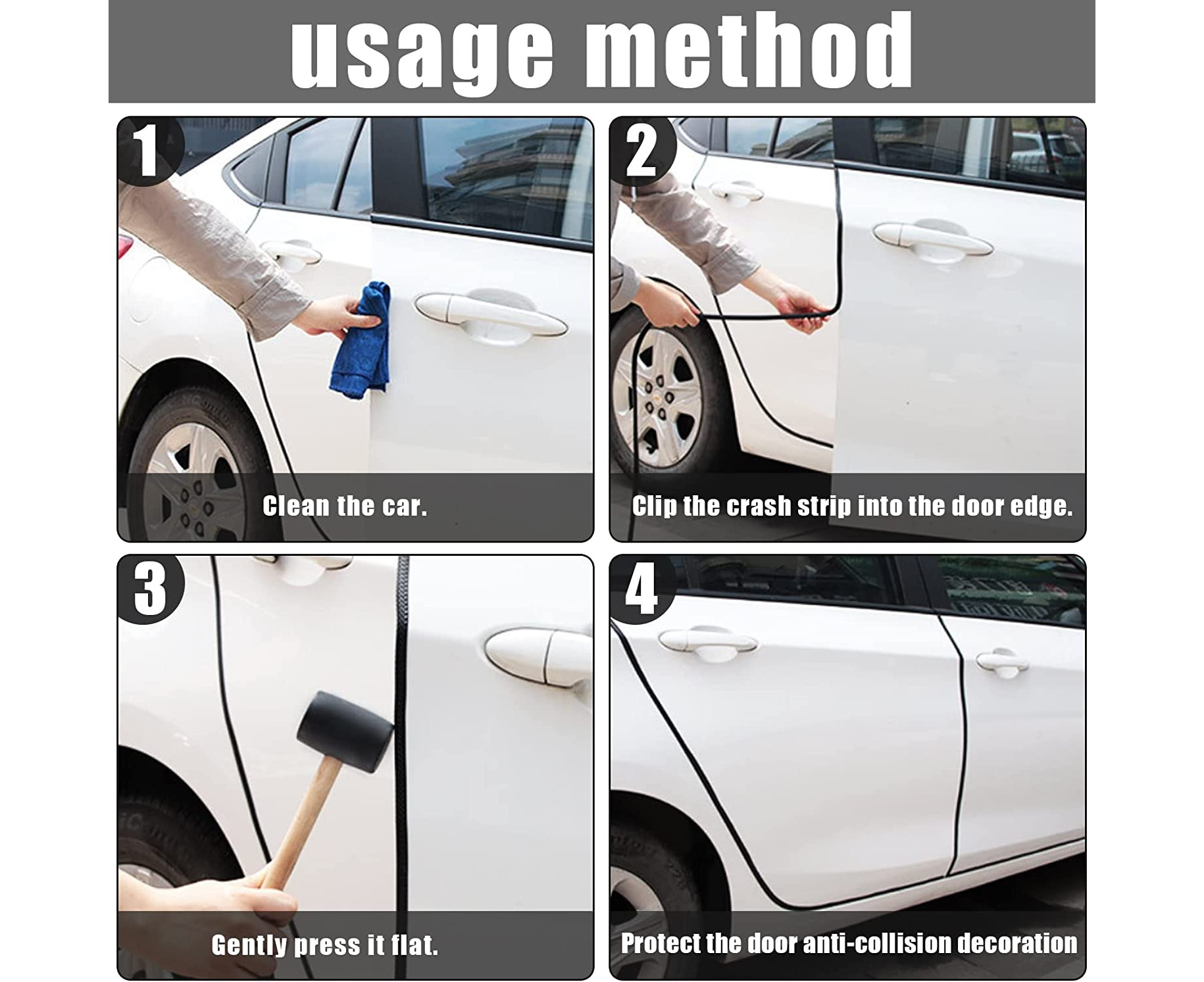 usage method

1

Clean the car.

2

Clip the crash strip into the door edge.

3

Gently press it flat.

4

Protect the door anti-collision decoration